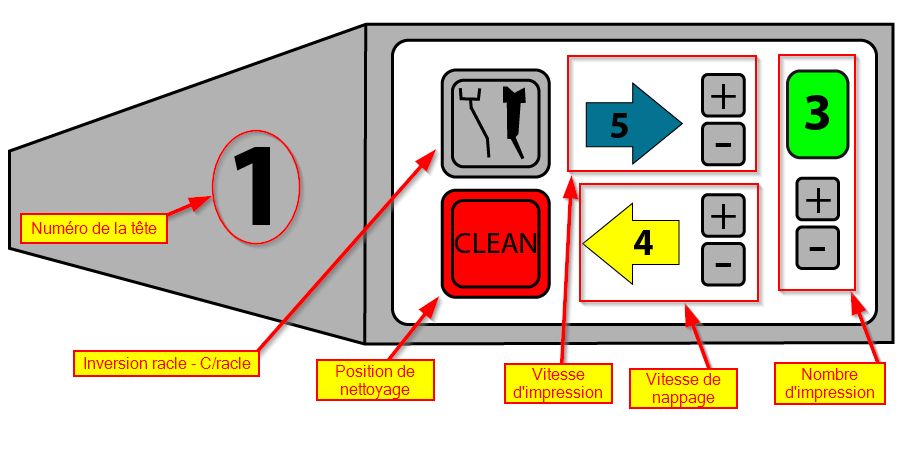 1

Numéro de la tête

5

+

-

3

+

-

CLEAN

4

+

-

Inversion racle - C/racle

Position de nettoyage

Vitesse d'impression

Vitesse de nappage

Nombre d'impression